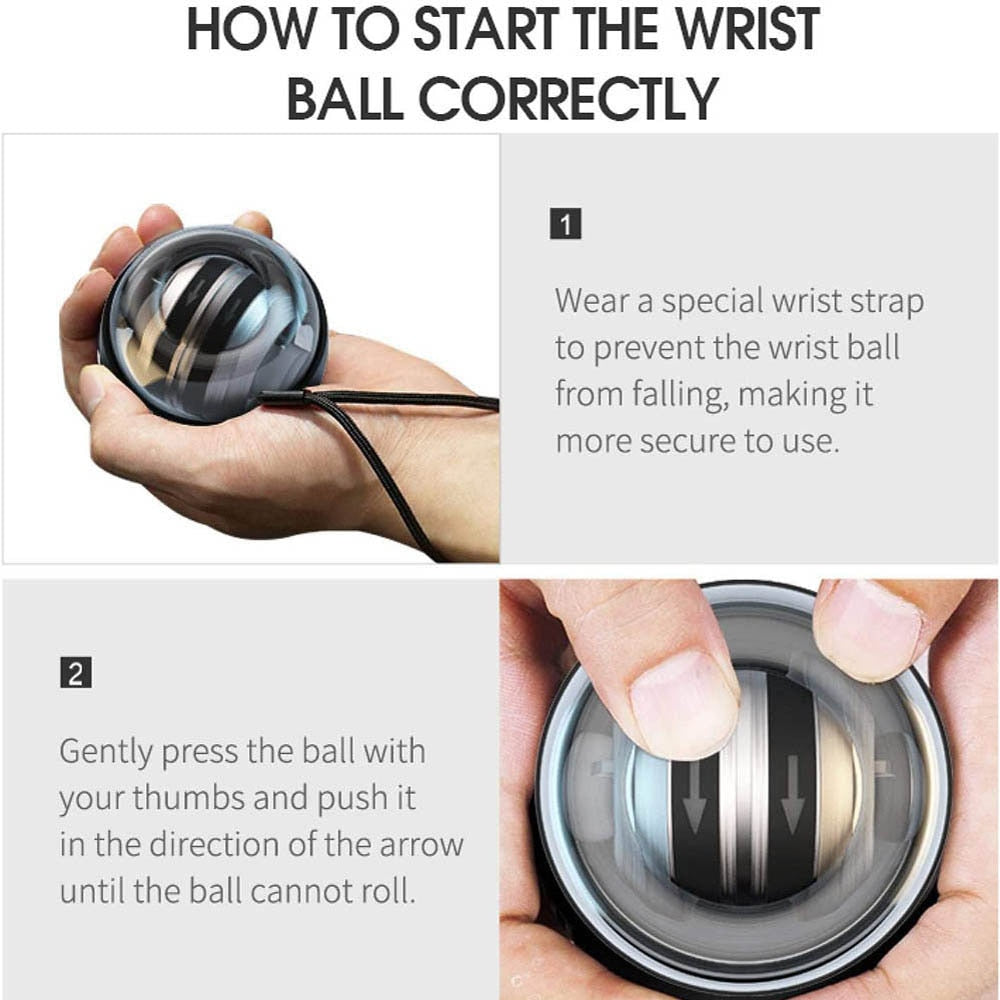 HOW TO START THE WRIST BALL CORRECTLY

1

Wear a special wrist strap to prevent the wrist ball from falling, making it more secure to use.

2

Gently press the ball with your thumbs and push it in the direction of the arrow until the ball cannot roll.